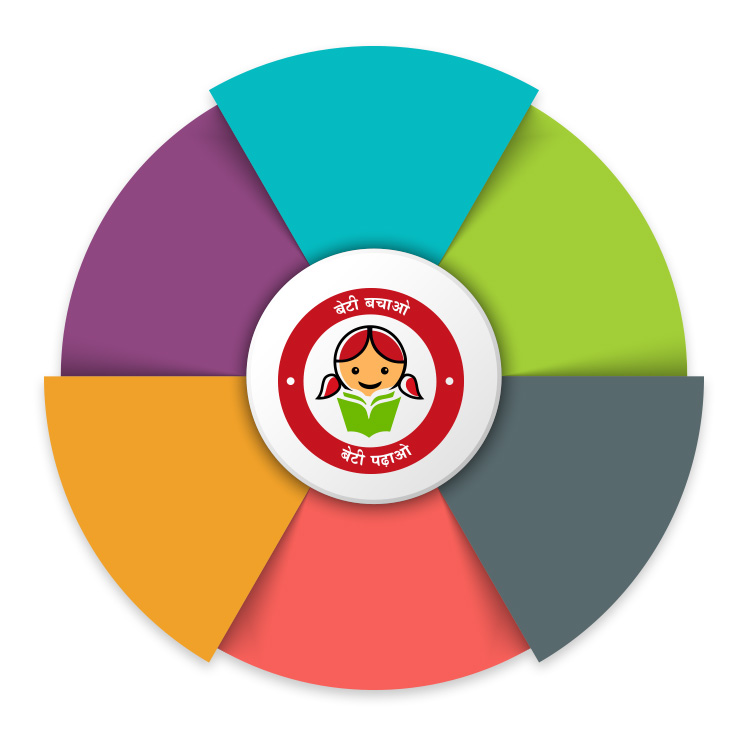 बेटी बचाओ
बेटी पढ़ाओ